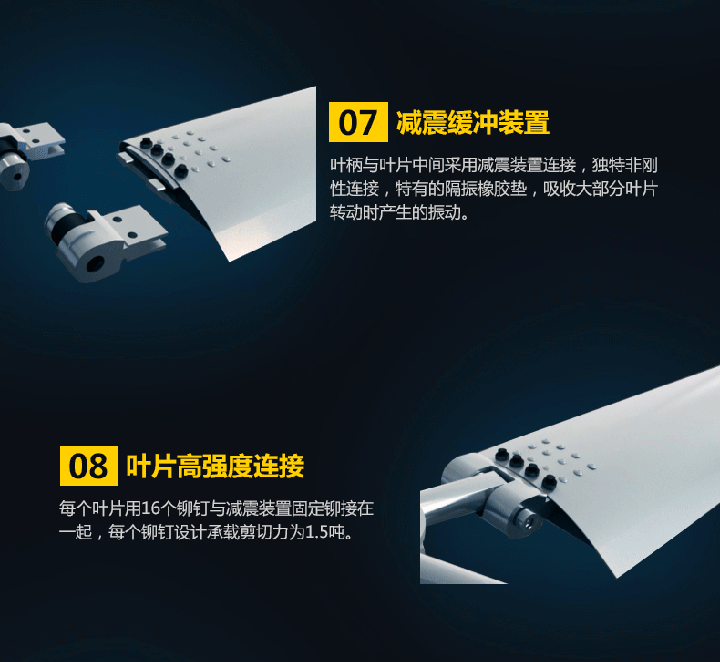 07 减震缓冲装置

叶柄与叶片中间采用减震装置连接，独特非刚性连接，特有的隔振橡胶垫，吸收大部分叶片转动时产生的振动。

08 叶片高强度连接

每个叶片用16个铆钉与减震装置固定铆接在一起，每个铆钉设计承载剪切力为1.5吨。