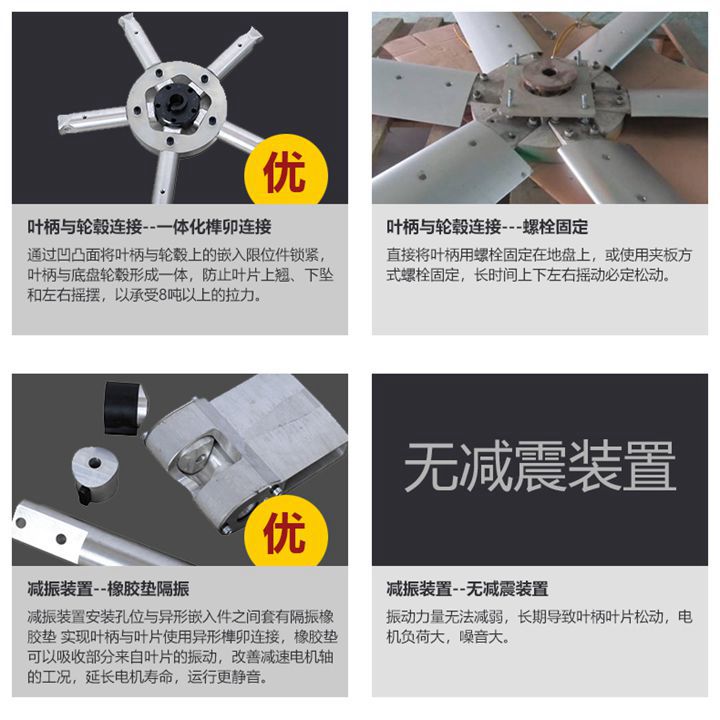 优

叶柄与轮毂连接--一体化榫卯连接

通过凹凸面将叶柄与轮毂上的嵌入限位件锁紧，叶柄与底盘轮毂形成一体，防止叶片上翘、下坠和左右摇摆，以承受8吨以上的拉力。

叶柄与轮毂连接---螺栓固定

直接将叶柄用螺栓固定在地盘上，或使用夹板方式螺栓固定，长时间上下左右摇动必定松动。

优

减振装置--橡胶垫隔振

减振装置安装孔位与异形嵌入件之间套有隔振橡胶垫 实现叶柄与叶片使用异形榫卯连接，橡胶垫可以吸收部分来自叶片的振动，改善减速电机轴的工况，延长电机寿命，运行更静音。

无减震装置

减振装置--无减震装置

振动力量无法减弱，长期导致叶柄叶片松动，电机负荷大，噪音大。