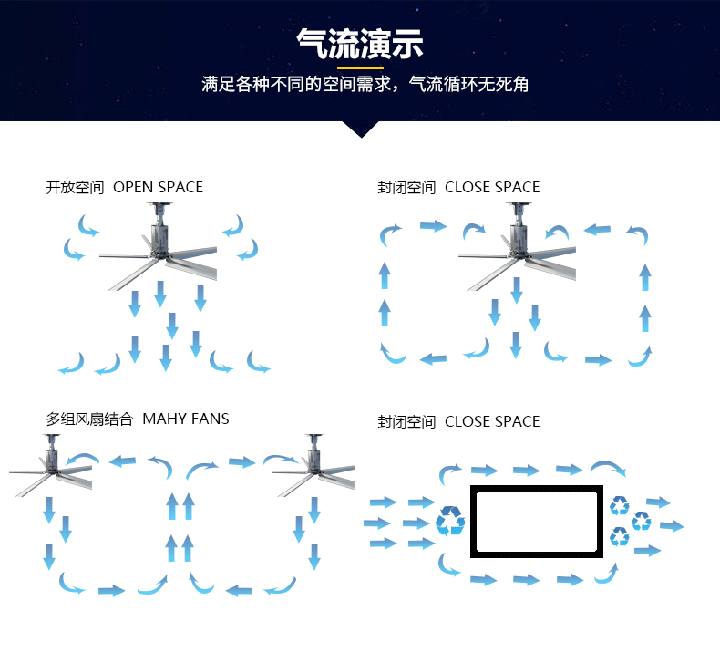 气流演示

满足各种不同的空间需求，气流循环无死角

开放空间 OPEN SPACE

封闭空间 CLOSE SPACE

多组风扇结合 MAHY FANS

封闭空间 CLOSE SPACE